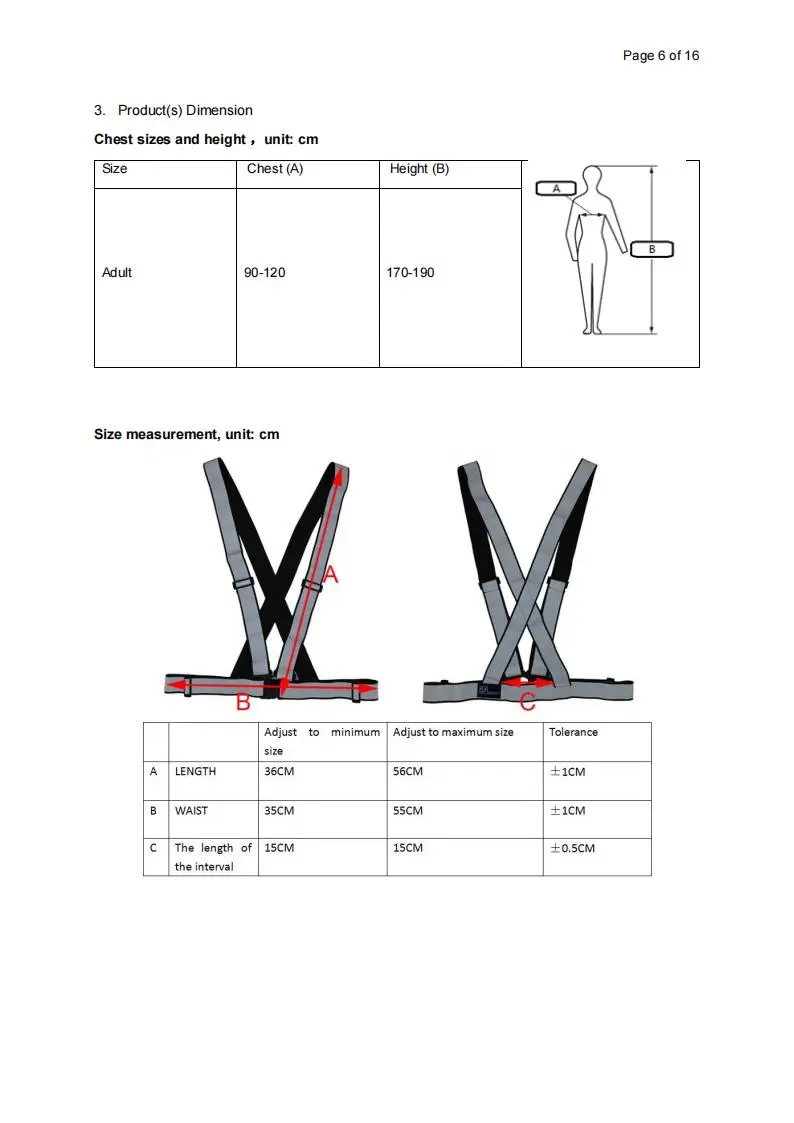 Page 6 of 16

3. Product(s) Dimension

Chest sizes and height，unit: cm

| Size | Chest (A) | Height (B) | |
|---|---|---|---|
| Adult | 90-120 | 170-190 | A B |

Size measurement, unit: cm

A B C

| | | Adjust to minimum size | Adjust to maximum size | Tolerance |
|---|---|---|---|---|
| A | LENGTH | 36CM | 56CM | ±1CM |
| B | WAIST | 35CM | 55CM | ±1CM |
| C | The length of the interval | 15CM | 15CM | ±0.5CM |